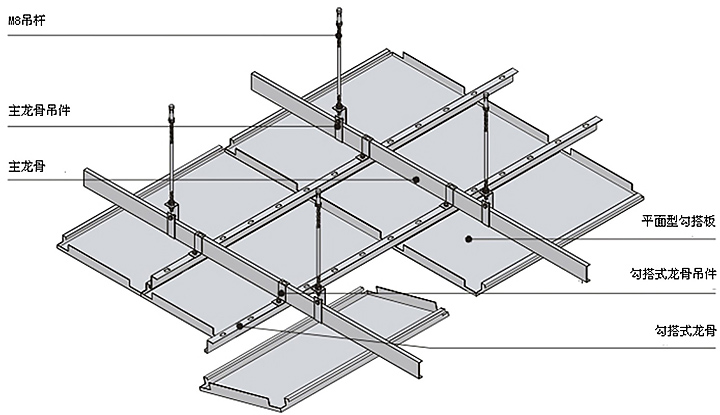 M8吊杆

主龙骨吊件

主龙骨

平面型勾搭板

勾搭式龙骨吊件

勾搭式龙骨